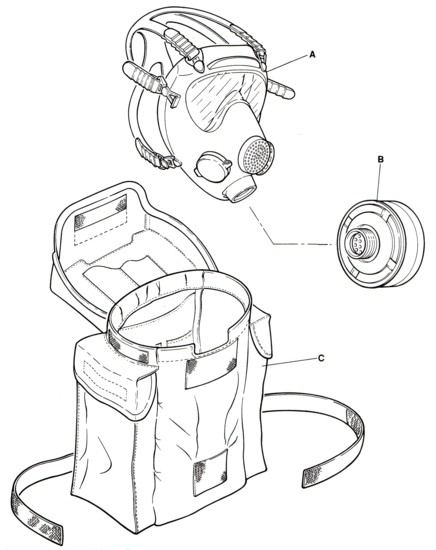 A

B

C